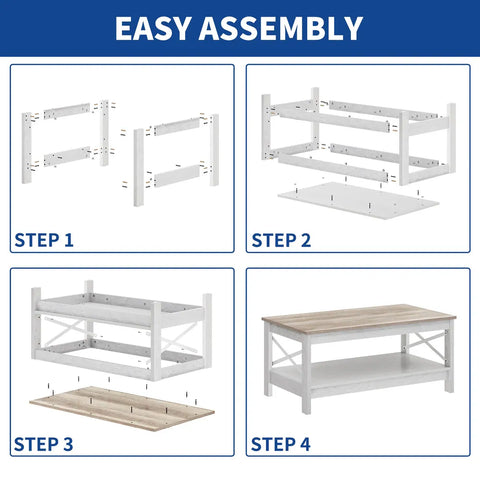 EASY ASSEMBLY

STEP 1

STEP 2

STEP 3

STEP 4